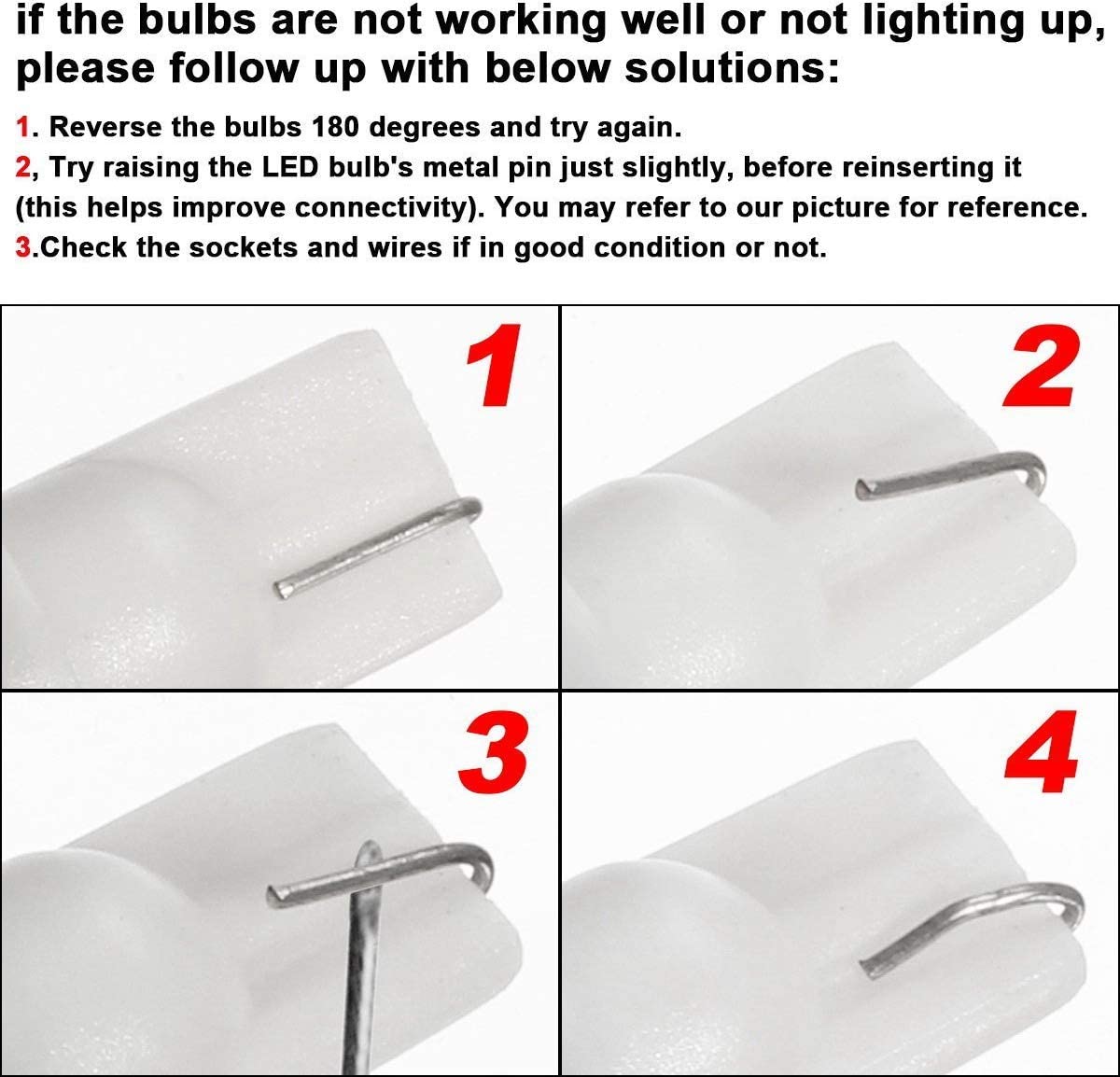 if the bulbs are not working well or not lighting up, please follow up with below solutions:

1. Reverse the bulbs 180 degrees and try again.
2, Try raising the LED bulb's metal pin just slightly, before reinserting it (this helps improve connectivity). You may refer to our picture for reference.
3.Check the sockets and wires if in good condition or not.

1

2

3

4